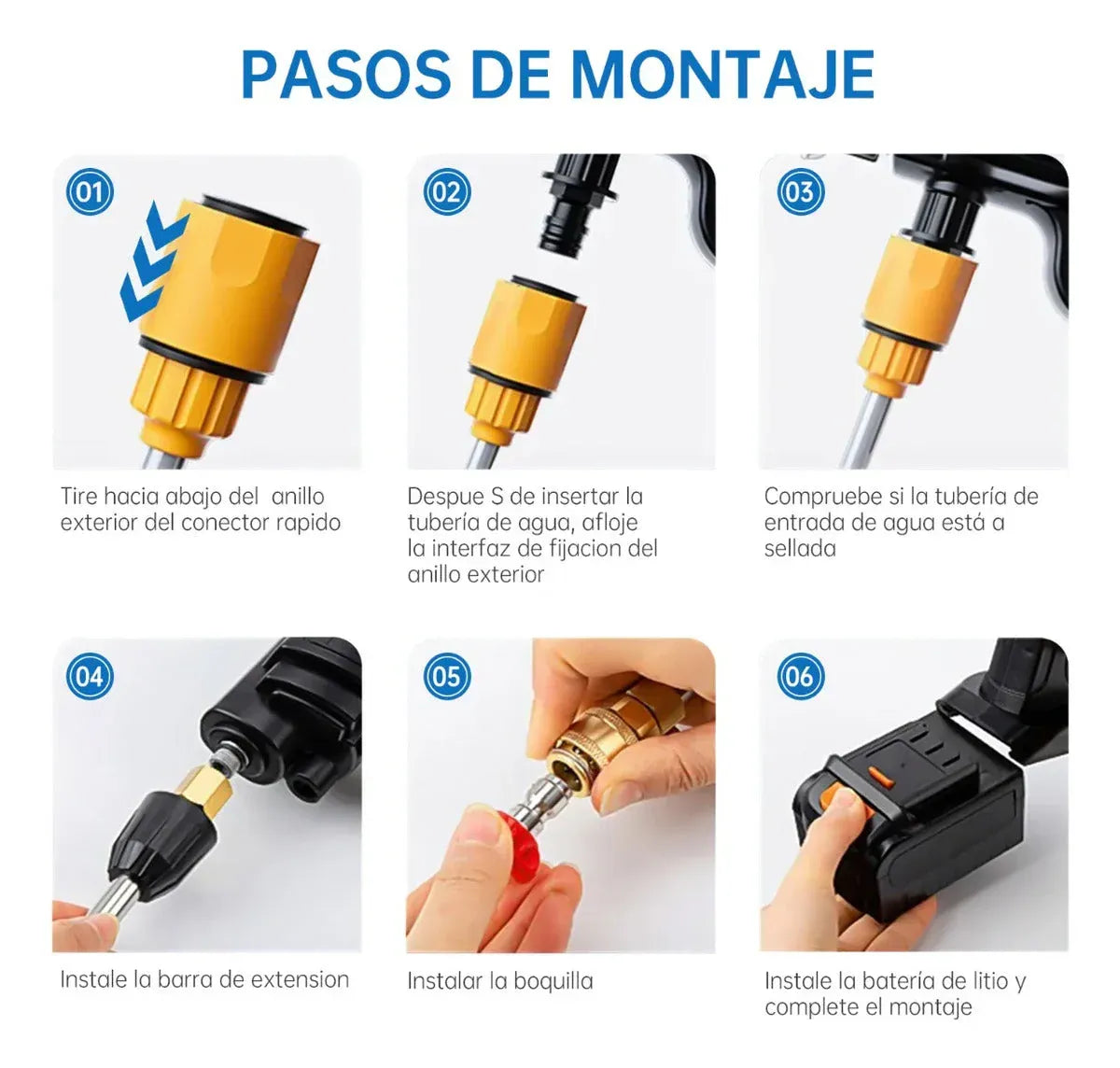 PASOS DE MONTAJE

01

Tire hacia abajo del anillo exterior del conector rapido

02

Despue S de insertar la tubería de agua, afloje la interfaz de fijacion del anillo exterior

03

Compruebe si la tubería de entrada de agua está a sellada

04

Instale la barra de extension

05

Instalar la boquilla

06

Instale la batería de litio y complete el montaje